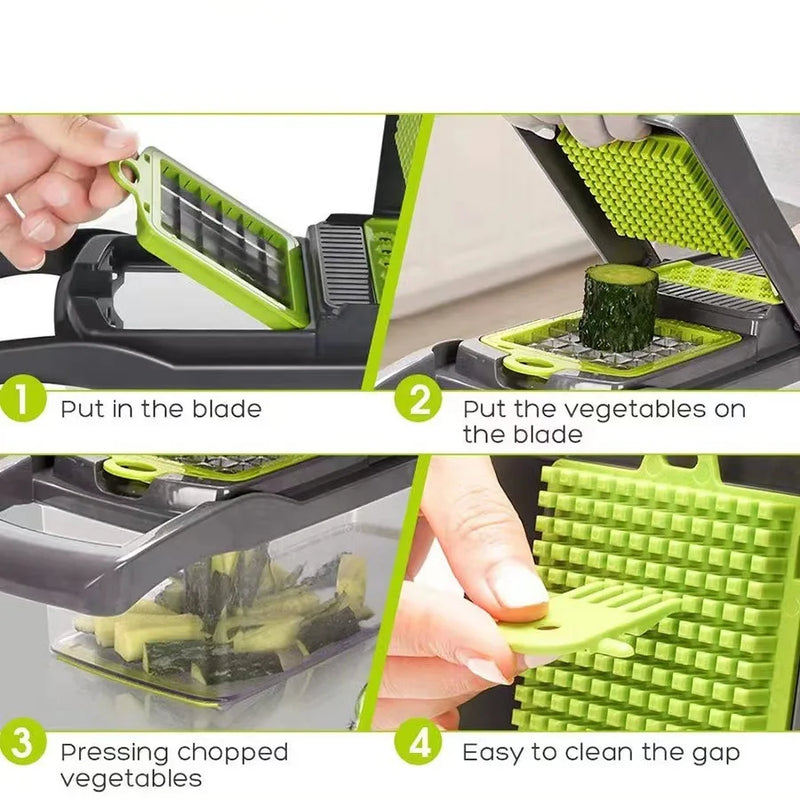 1 Put in the blade

2 Put the vegetables on the blade

3 Pressing chopped vegetables

4 Easy to clean the gap